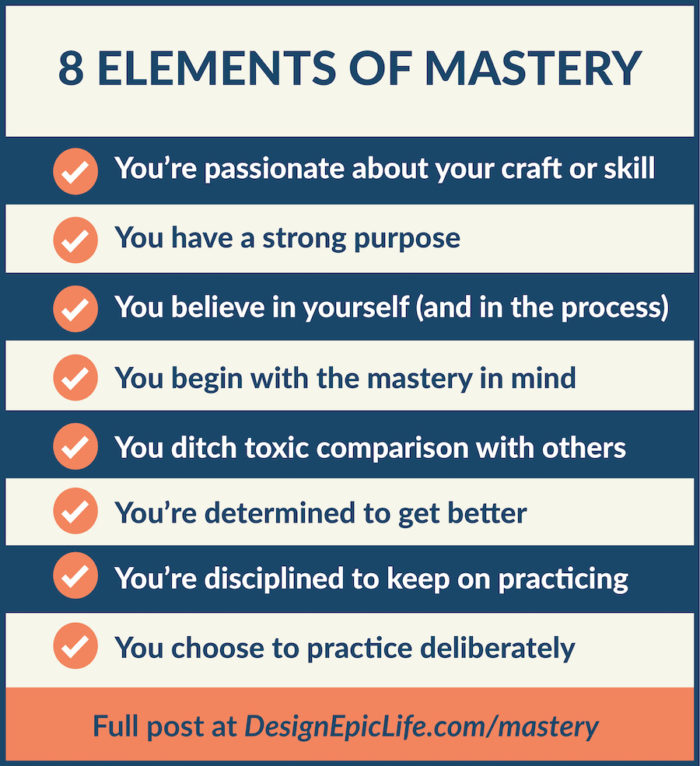 8 ELEMENTS OF MASTERY

You’re passionate about your craft or skill

You have a strong purpose

You believe in yourself (and in the process)

You begin with the mastery in mind

You ditch toxic comparison with others

You’re determined to get better

You’re disciplined to keep on practicing

You choose to practice deliberately

Full post at DesignEpicLife.com/mastery